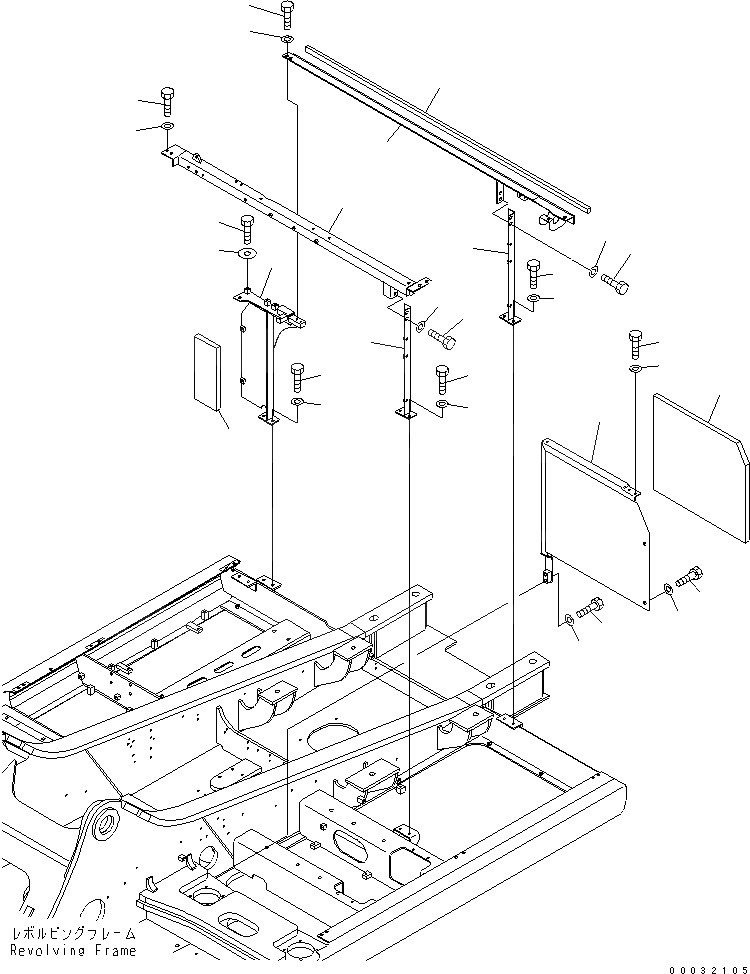 レボルビングフレーム
Revolving Frame

00032105