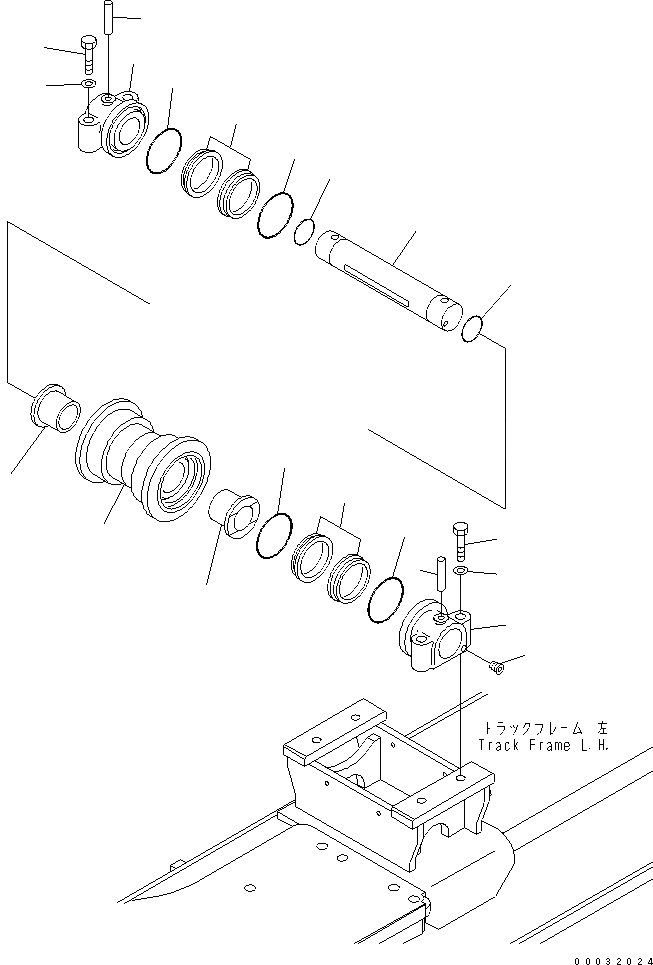 トラックフレーム 左
Track Frame L.H.

00032024