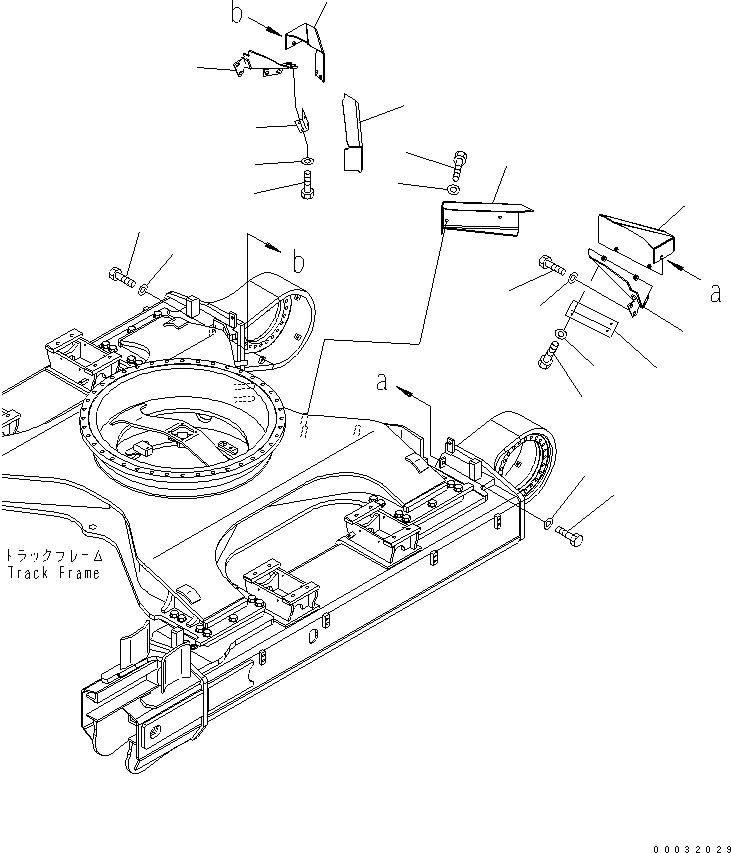 b

b

a

a

トラックフレーム
Track Frame

00032029