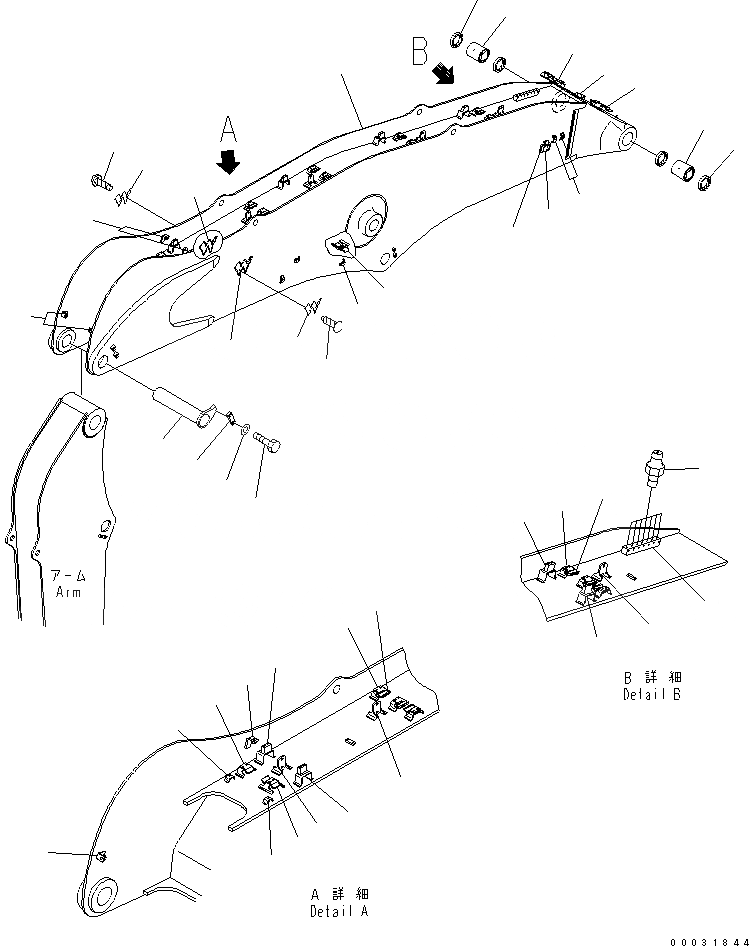 B
A
アーム
Arm
B 詳細
Detail B
A 詳細
Detail A
00031844