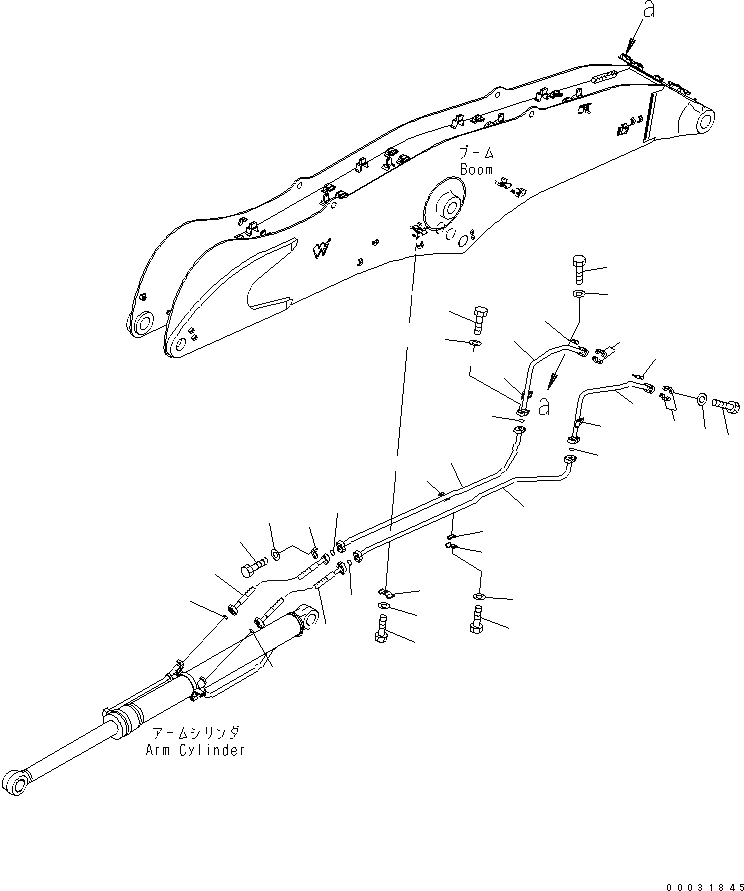 a

ブーム
Boom

a

アームシリンダ
Arm Cylinder

00031845