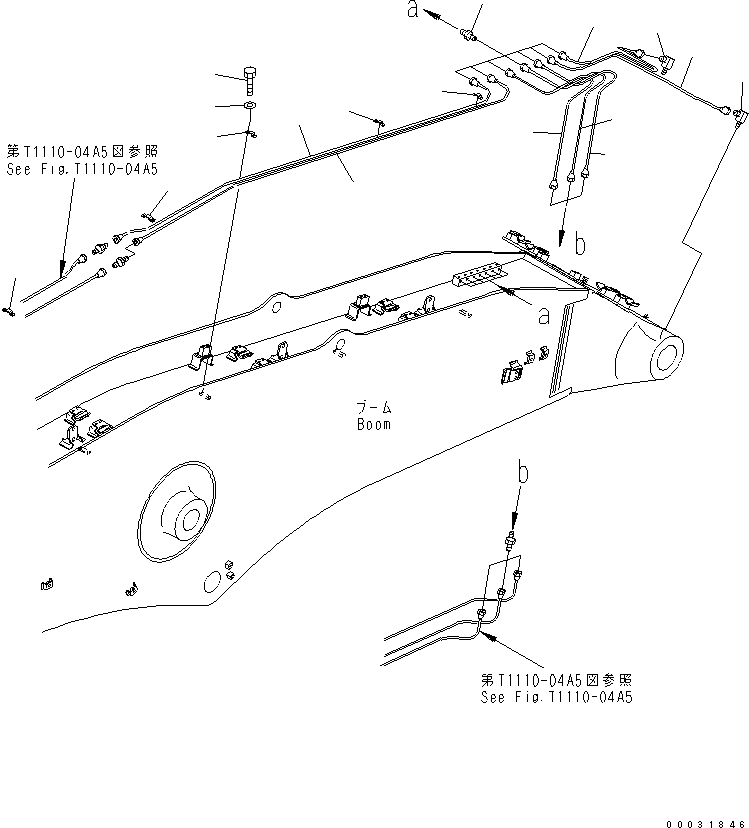 a

第T1110-04A5図参照
See Fig.T1110-04A5

b

a

ブーム
Boom

b

第T1110-04A5図参照
See Fig.T1110-04A5

00031846