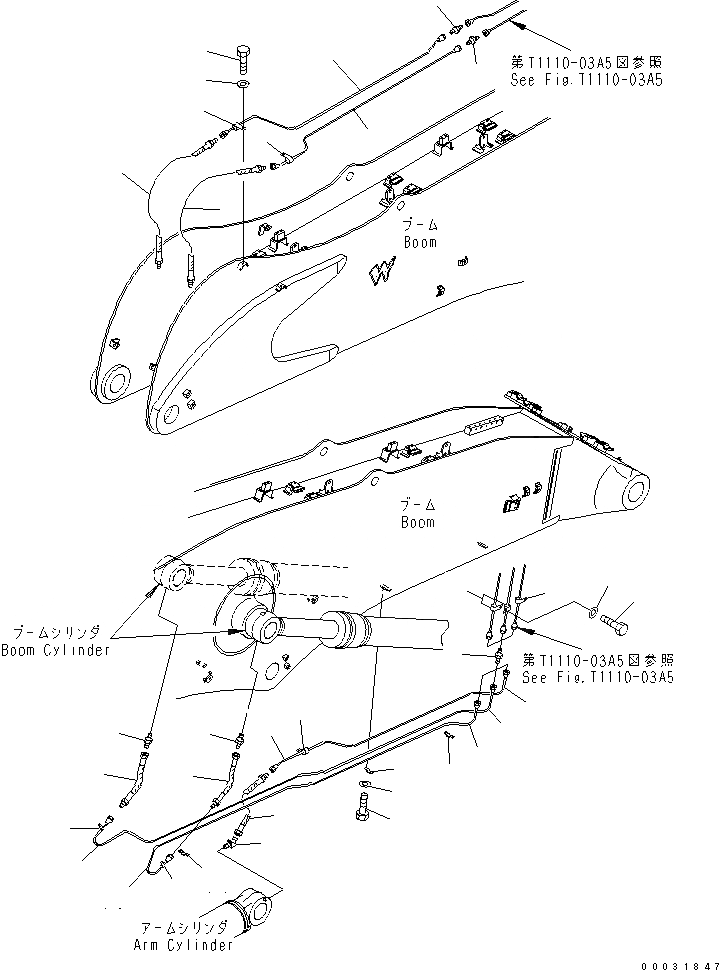 第T1110-03A5図参照
See Fig.T1110-03A5

ブーム
Boom

ブーム
Boom

ブームシリンダ
Boom Cylinder

第T1110-03A5図参照
See Fig.T1110-03A5

アームシリンダ
Arm Cylinder

00031847