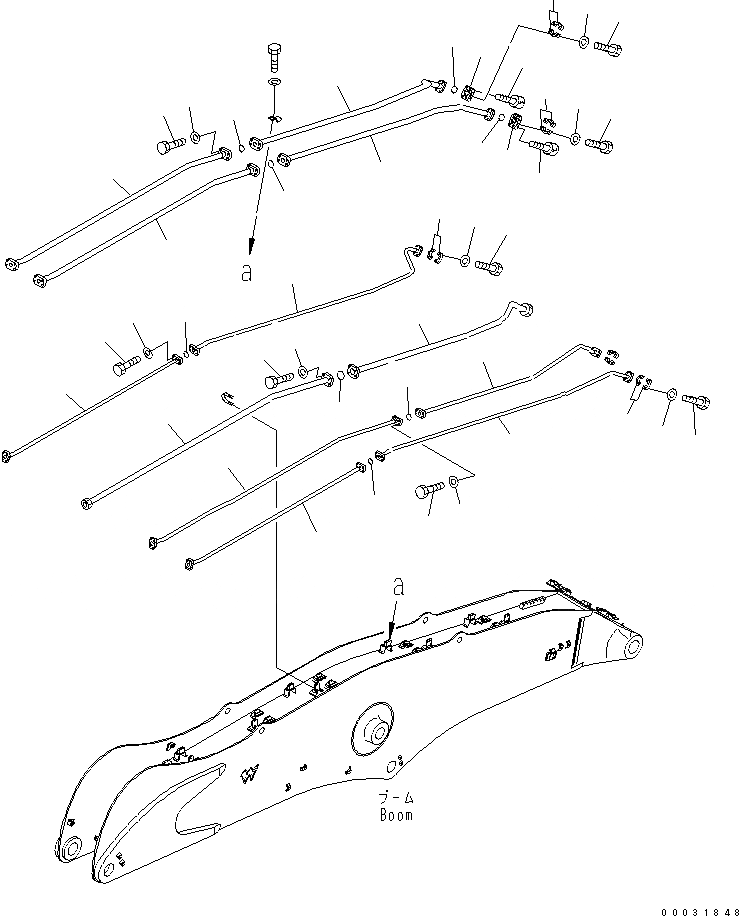 a

a

ブーム
Boom

00031848