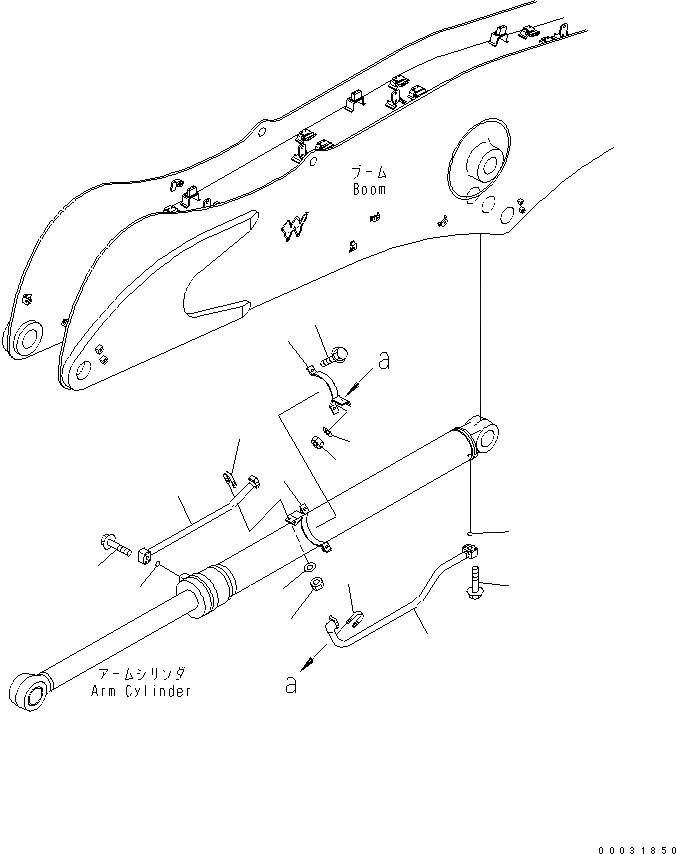 ブーム
Boom

a

アームシリンダ
Arm Cylinder

a

00031850