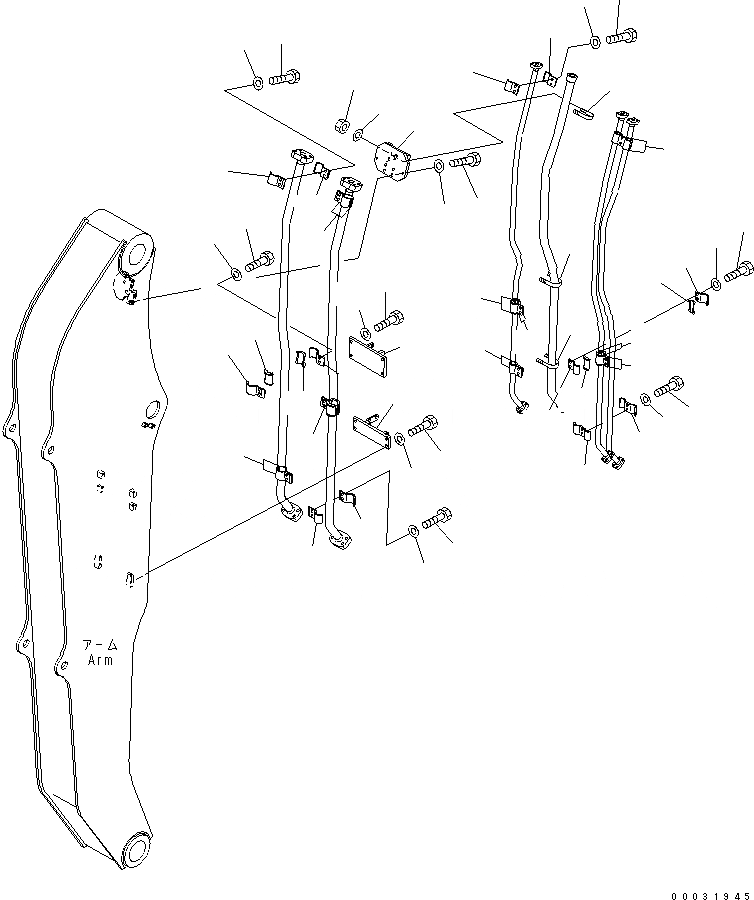 アーム
Arm

00031945