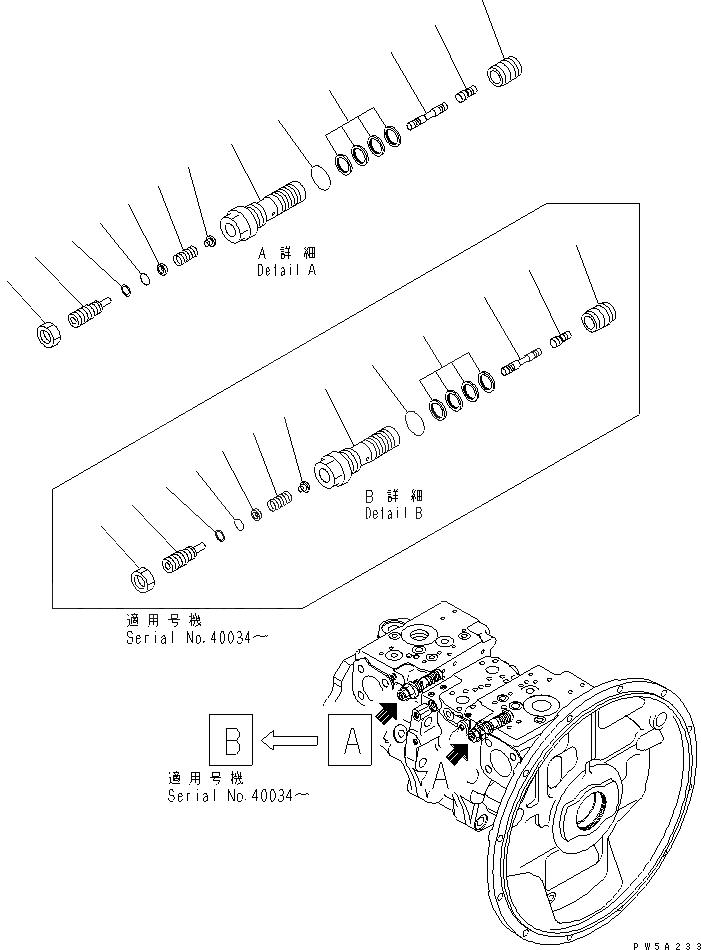 A 詳細
Detail A

B 詳細
Detail B

適用号機
Serial No.40034~

B

A

適用号機
Serial No.40034~

PW5A233