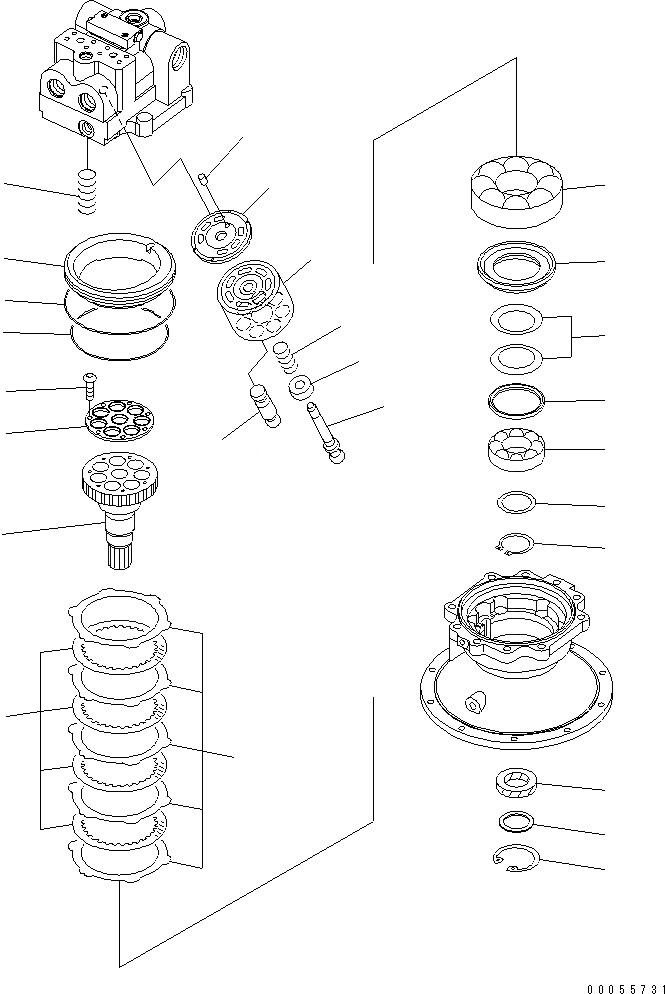 00055731