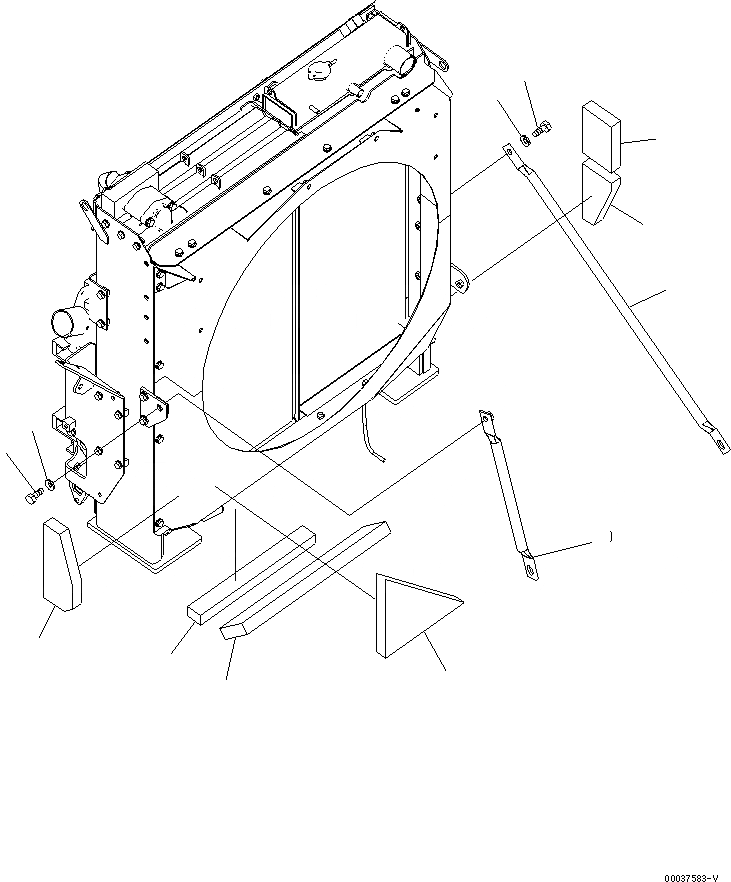 00037583-V