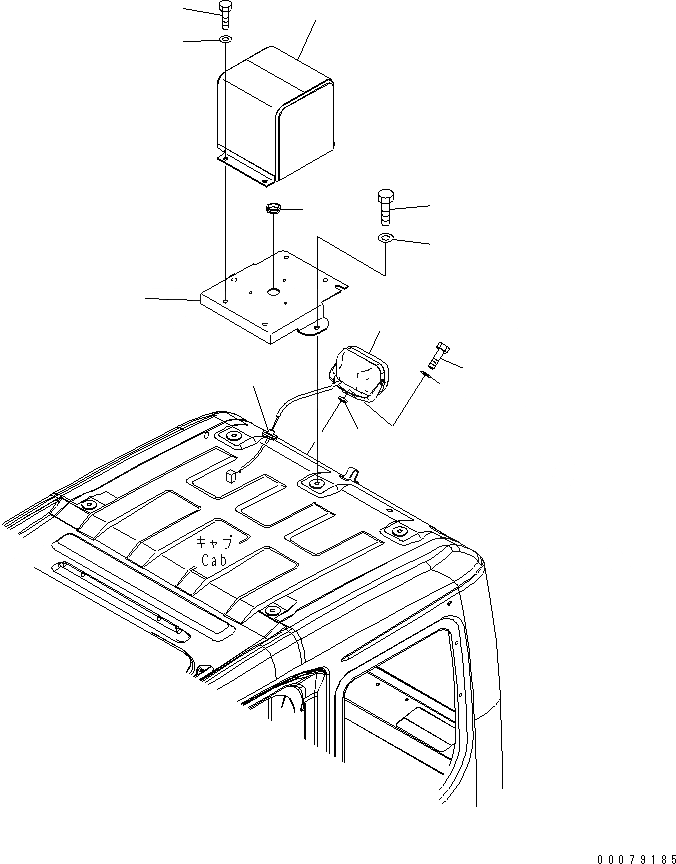 キャブ
Cab

00079185