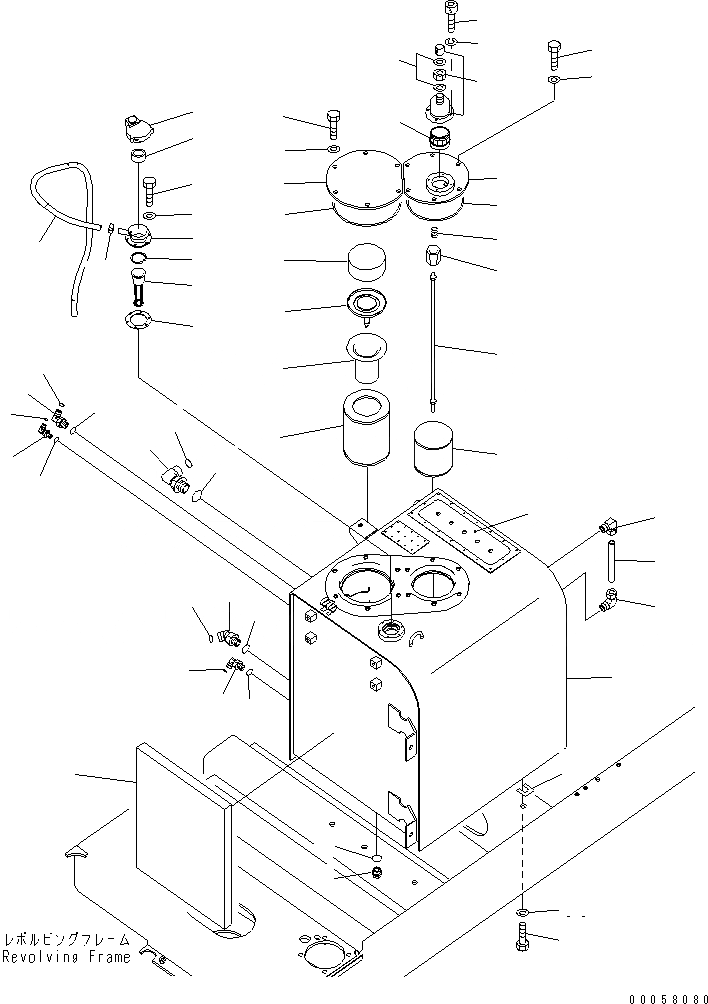 レボルビングフレーム
Revolving Frame

00058080