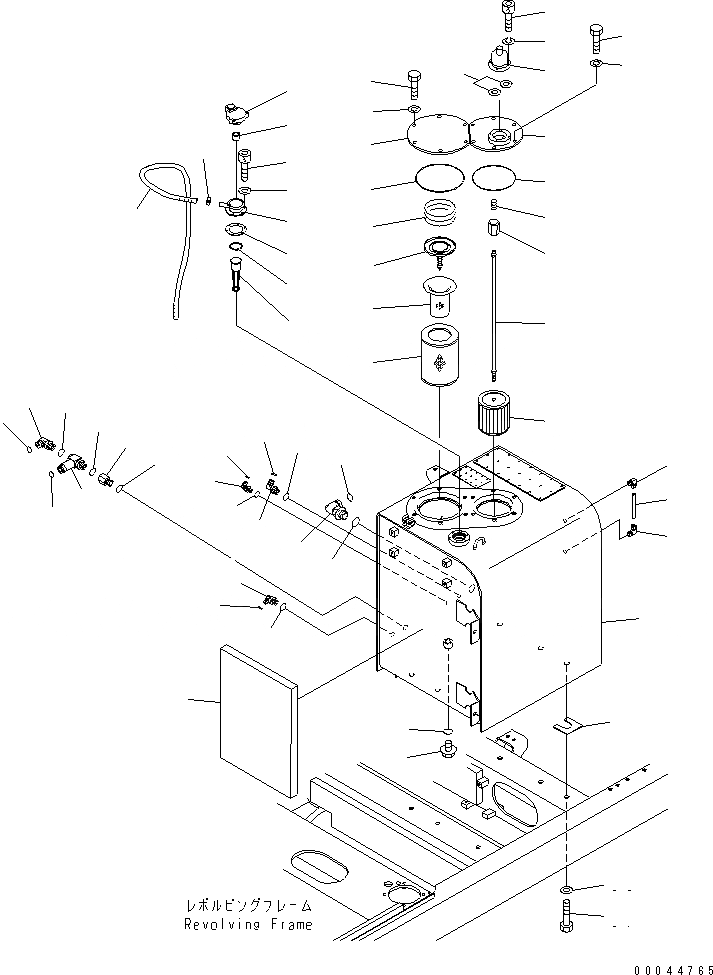 レボルビングフレーム
Revolving Frame

00044765