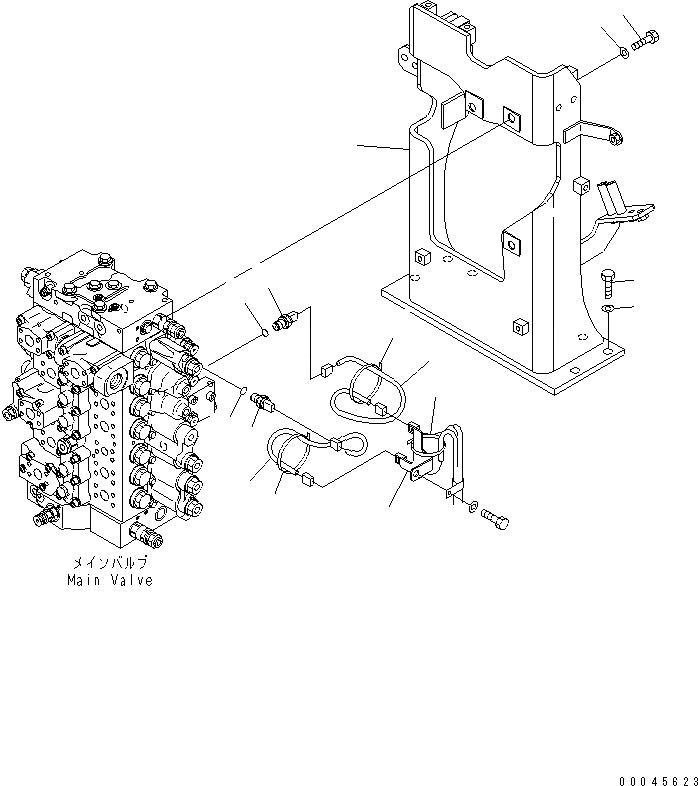 メインバルブ
Main Valve

00045623