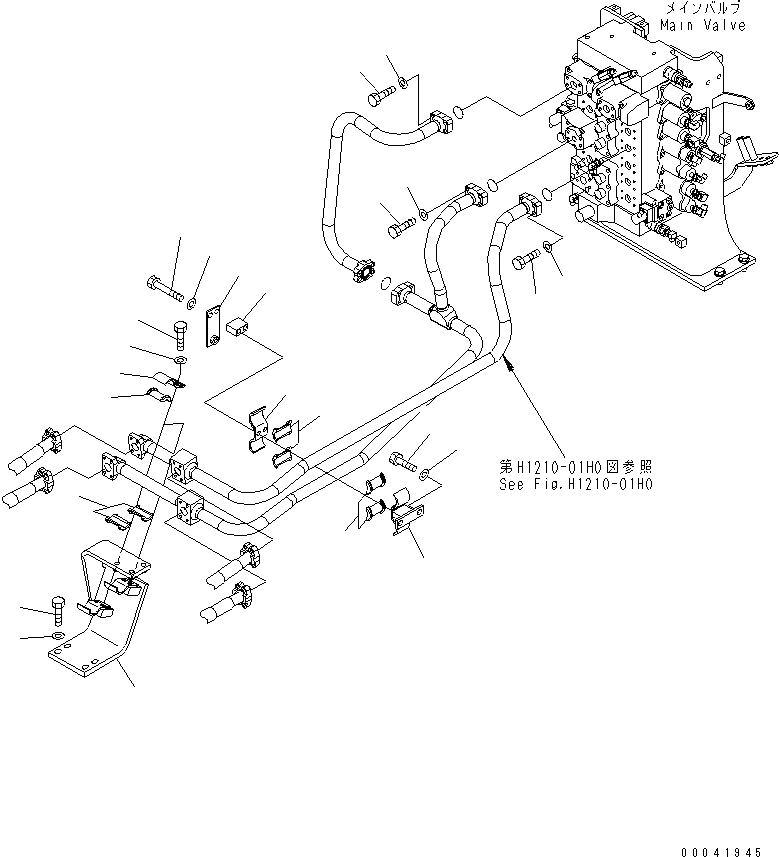 メインバルブ
Main Valve

第H1210-01H0図参照
See Fig.H1210-01H0

00041945