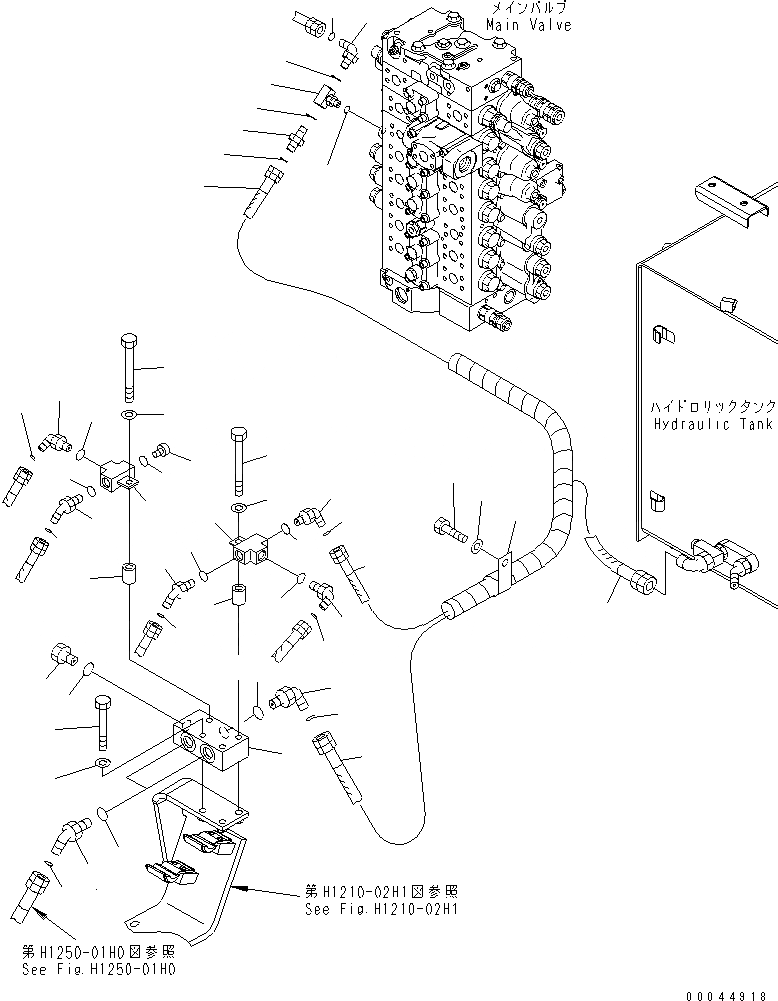 メインバルブ
Main Valve

ハイドロリックタンク
Hydraulic Tank

第H1210-02H1図参照
See Fig.H1210-02H1

第H1250-01H0図参照
See Fig.H1250-01H0

00044918