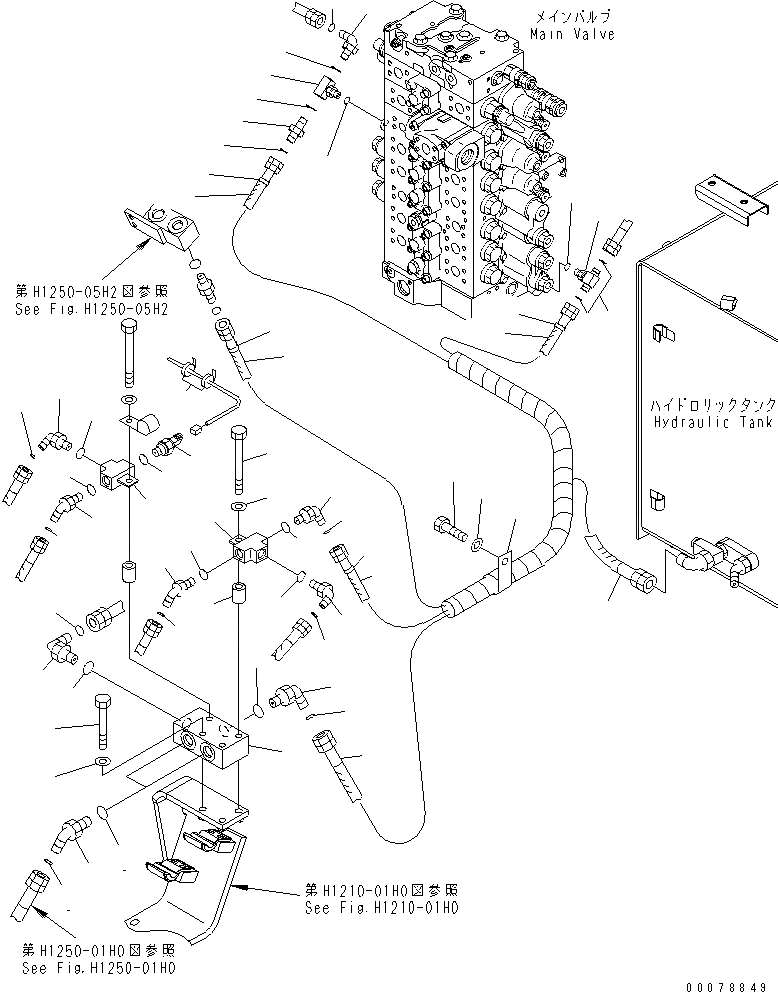 メインバルブ
Main Valve

第H1250-05H2図参照
See Fig.H1250-05H2

ハイドロリックタンク
Hydraulic Tank

第H1210-01H0図参照
See Fig.H1210-01H0

第H1250-01H0図参照
See Fig.H1250-01H0

00078849