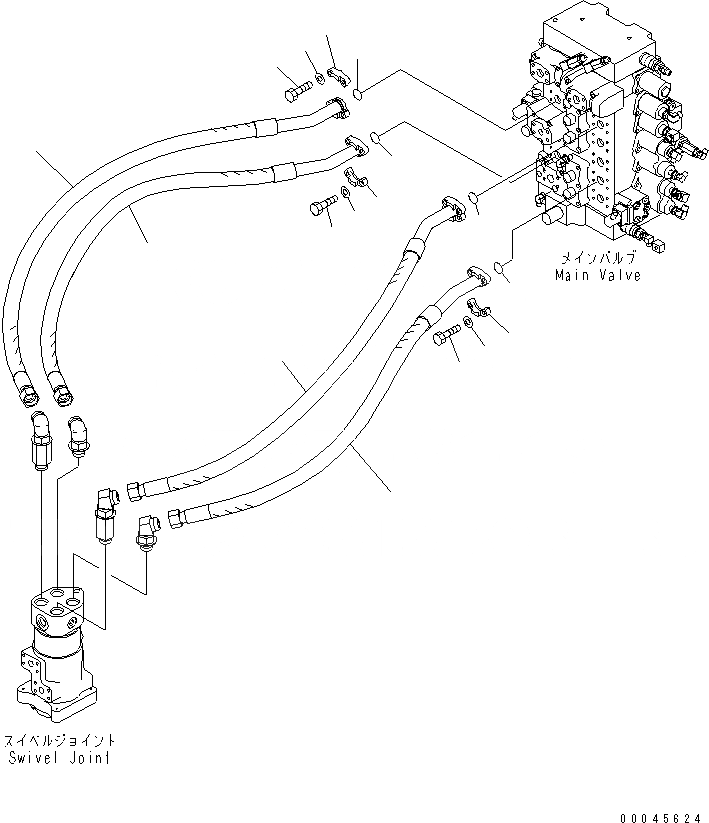 メインバルブ
Main Valve

スイベルジョイント
Swivel Joint

00045624