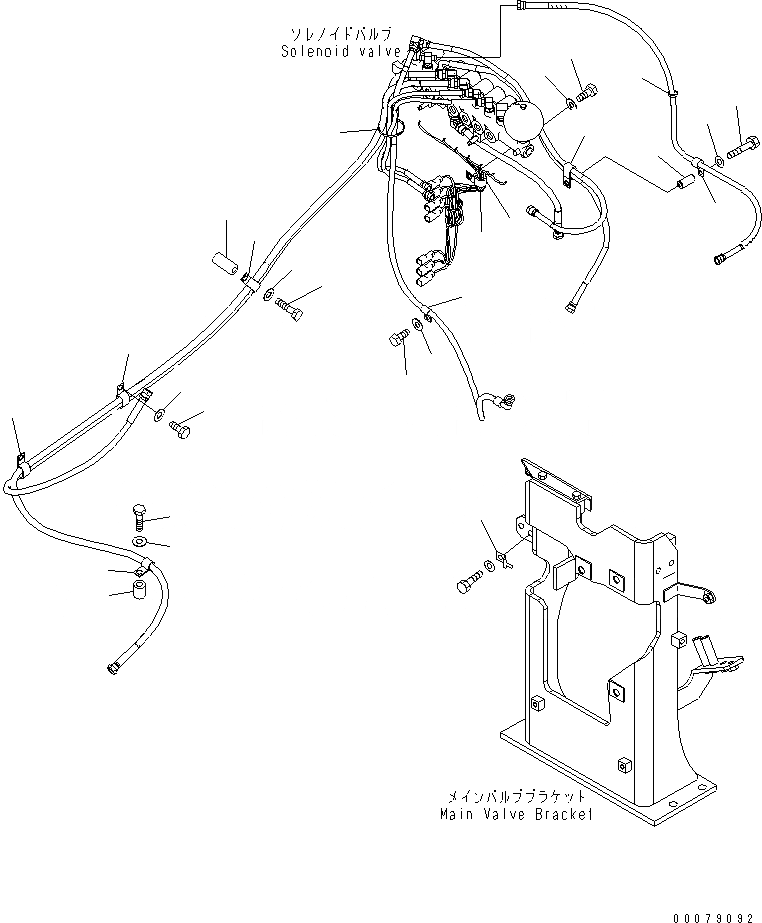 ソレノイドバルブ
Solenoid valve

メインバルブブラケット
Main Valve Bracket

00079092