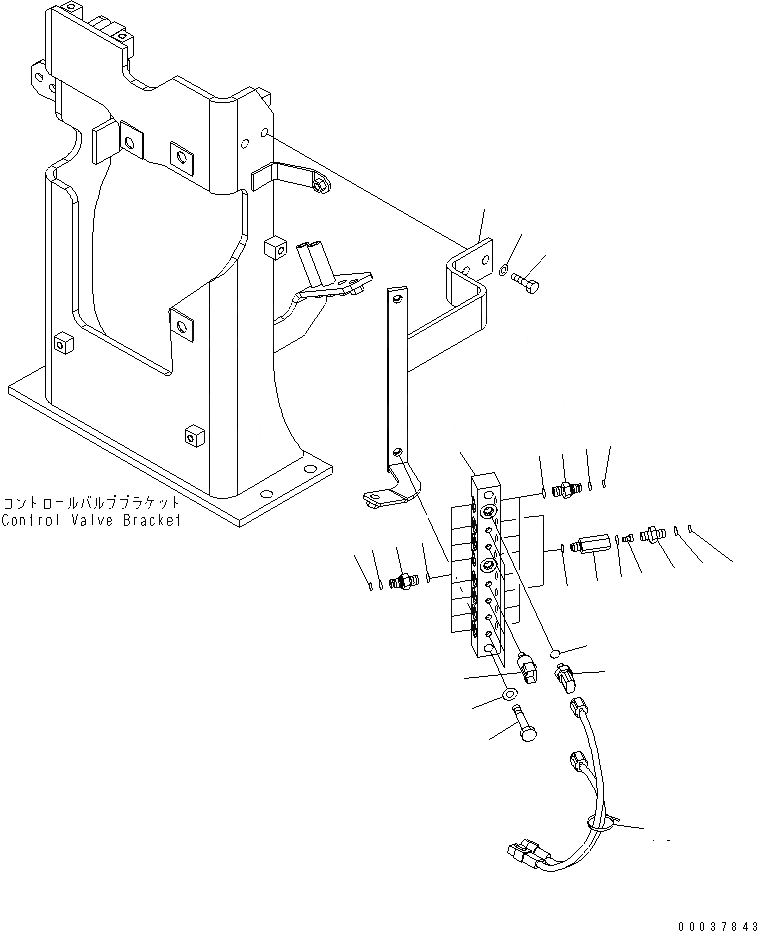 コントロールバルブブラケット
Control Valve Bracket

00037843