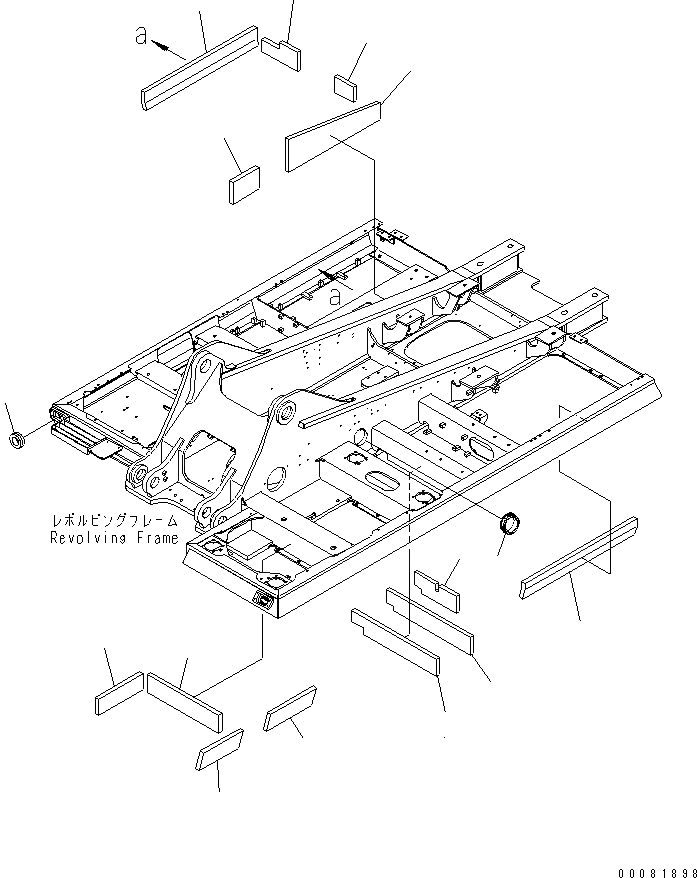 a

a

レボルビングフレーム
Revolving Frame

00081898