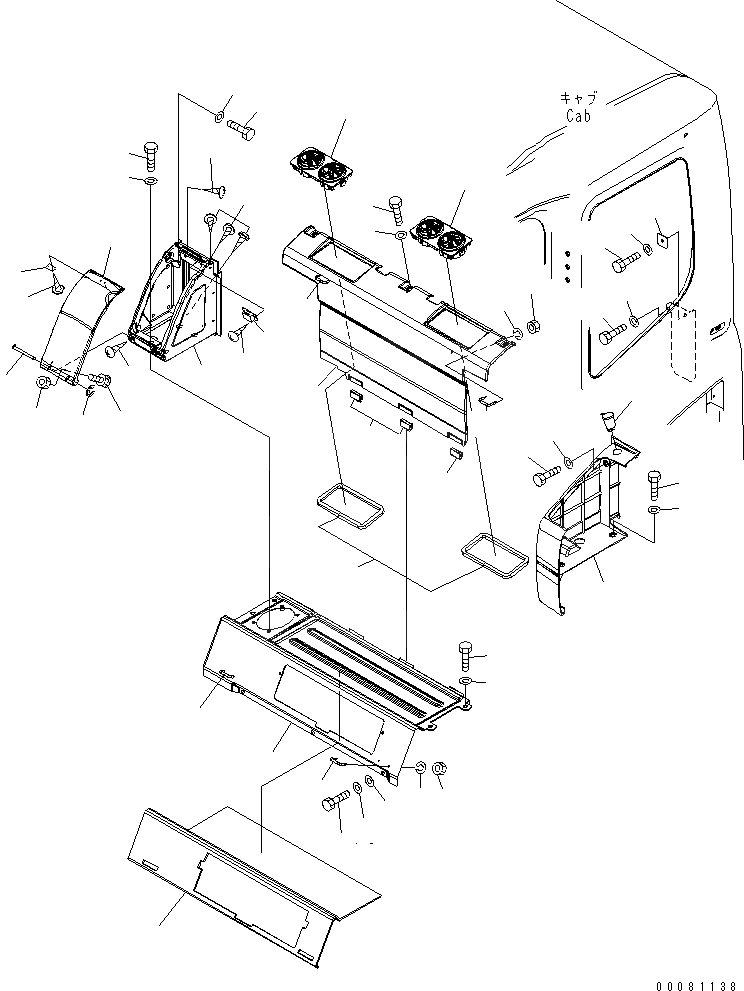 キャブ
Cab

00081138