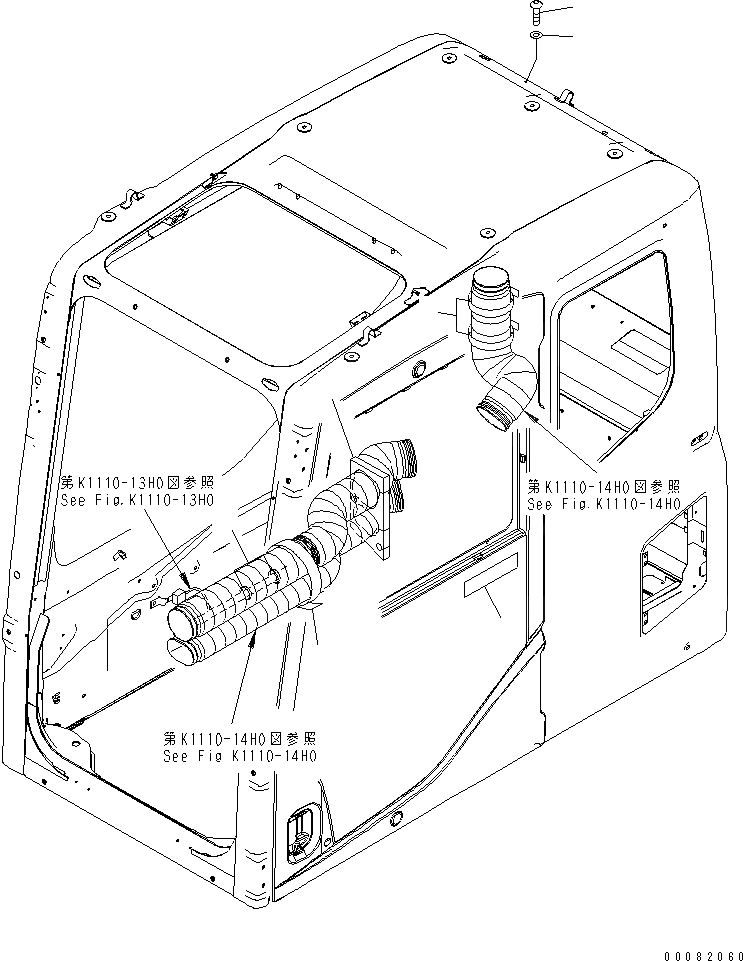 第K1110-13H0図参照
See Fig.K1110-13H0

第K1110-14H0図参照
See Fig.K1110-14H0

第K1110-14H0図参照
See Fig K1110-14H0

00082060