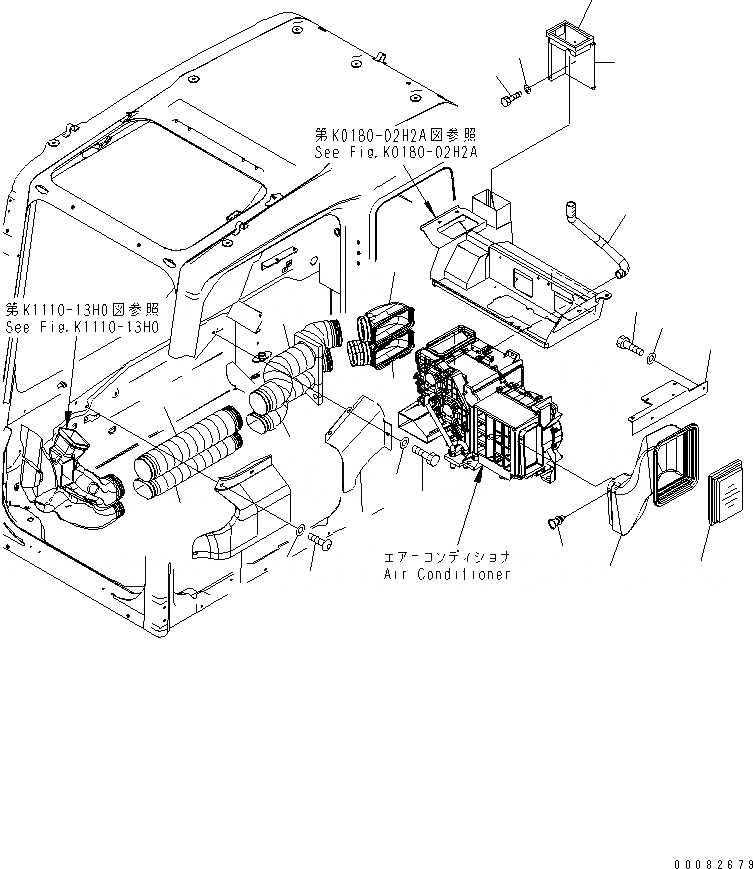 第K0180-02H2A図参照
See Fig.K0180-02H2A

第K1110-13H0図参照
See Fig.K1110-13H0

エアーコンディショナ
Air Conditioner

00082679