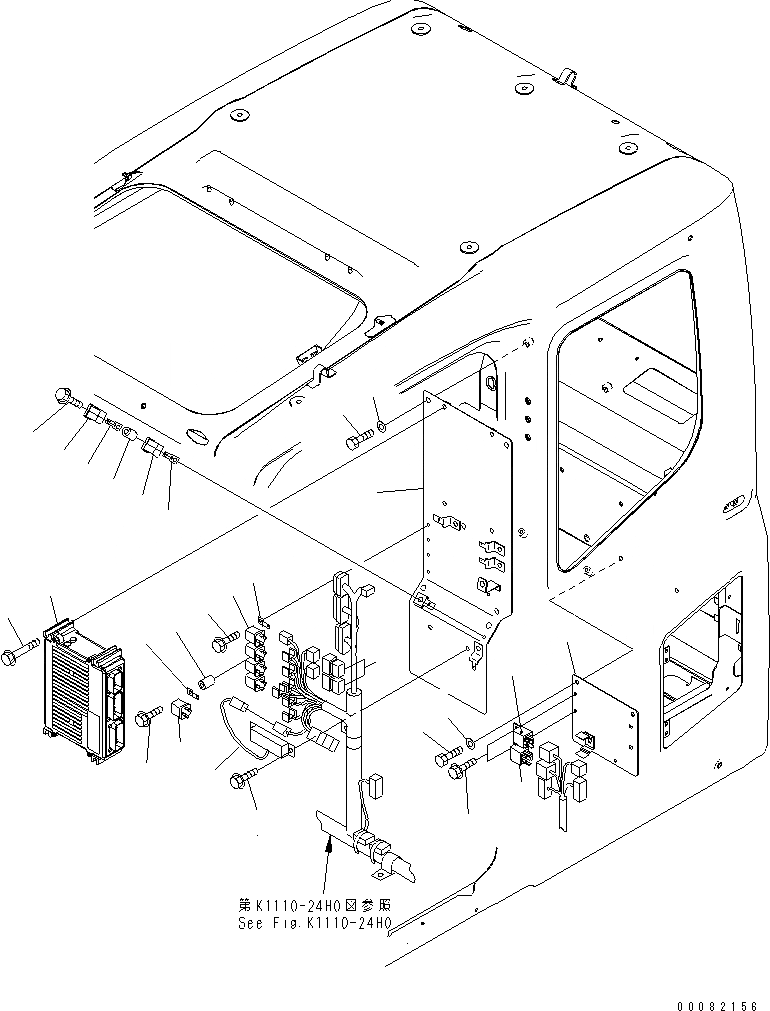 第K1110-24H0図参照
See Fig.K1110-24H0

00082156