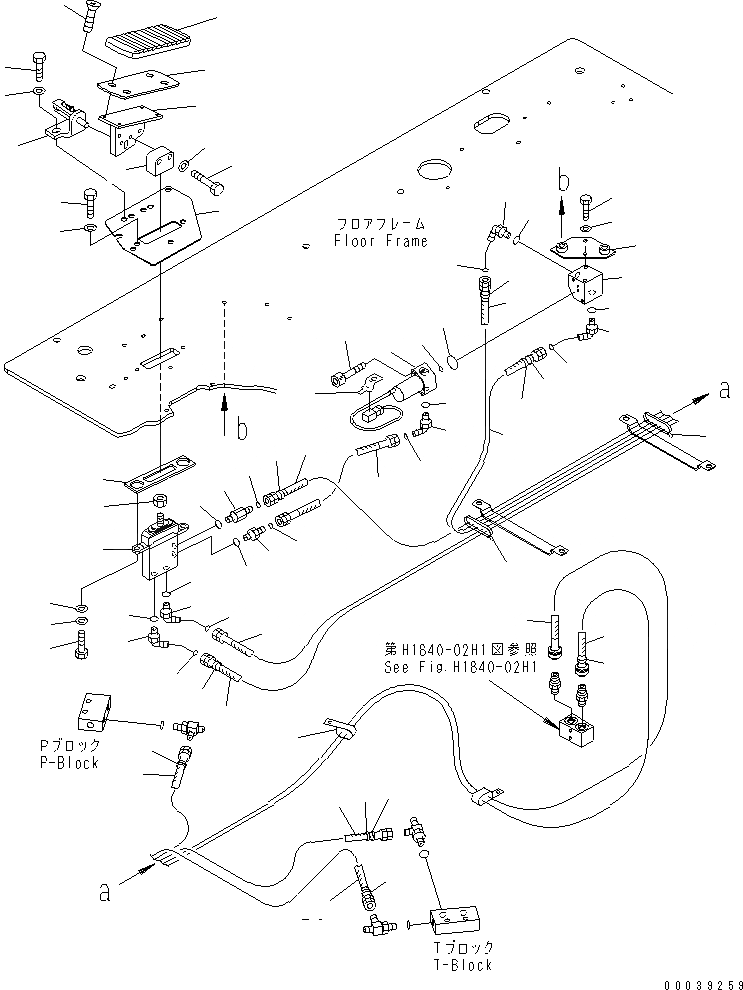 フロアフレーム
Floor Frame

b

b

a

第H1840-02H1図参照
See Fig.H1840-02H1

Pブロック
P-Block

a

Tブロック
T-Block

00039259