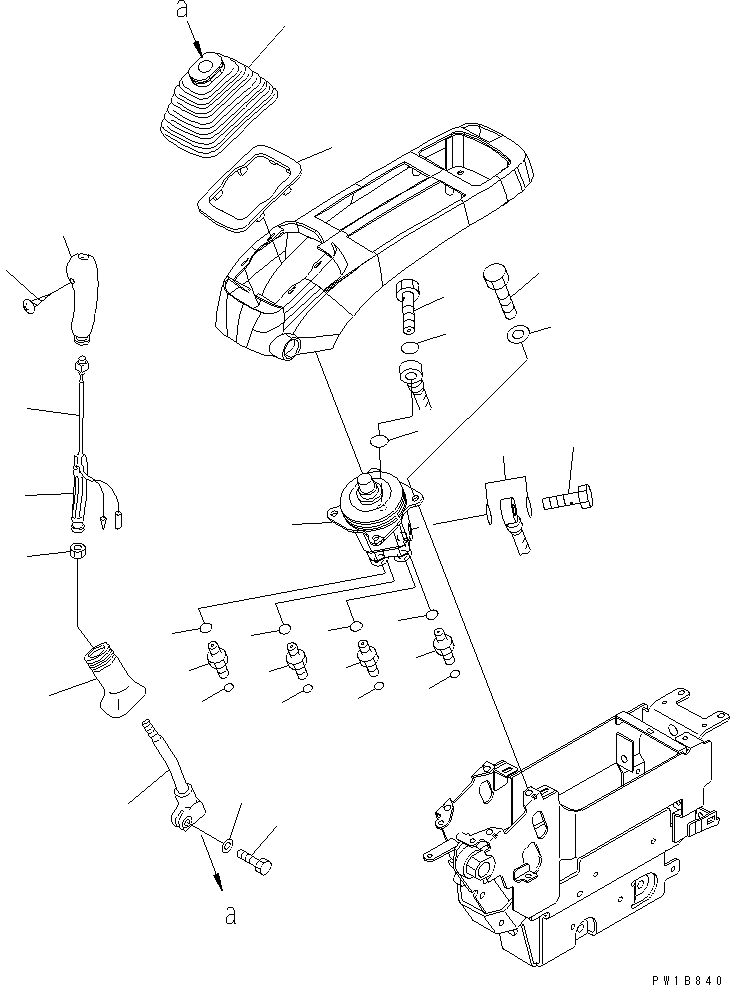 a

a

PW1B840