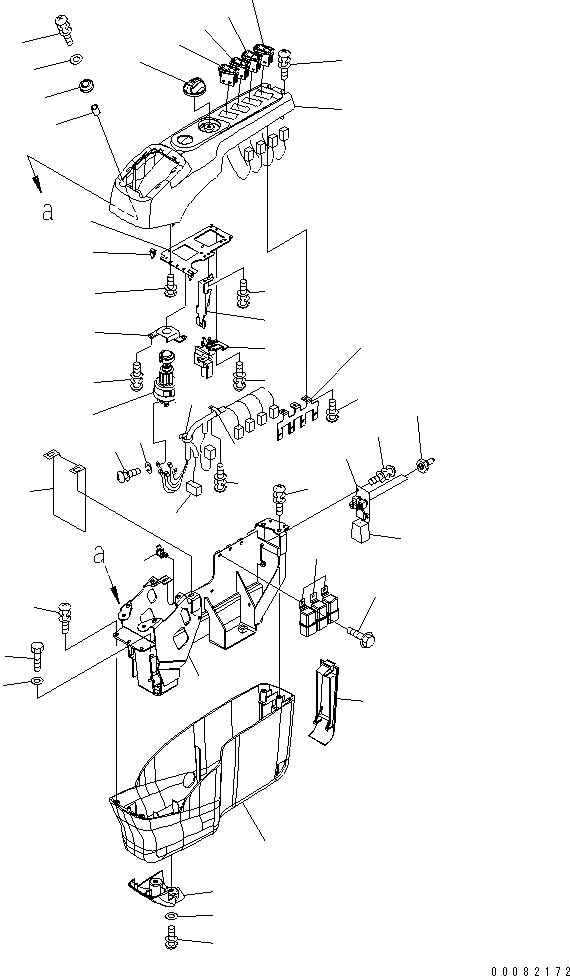 a

a

00082172