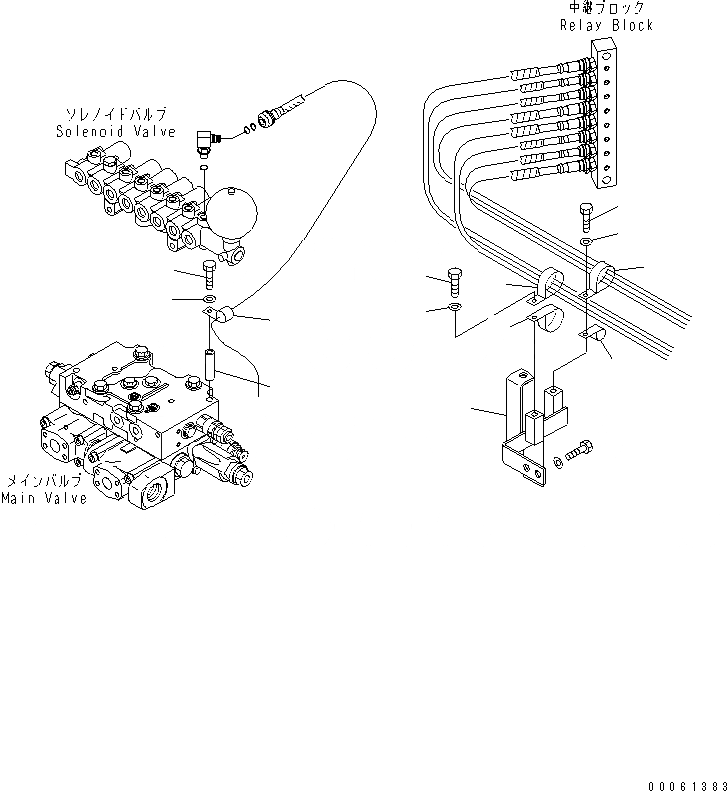 中継ブロック
Relay Block

ソレノイドバルブ
Solenoid Valve

メインバルブ
Main Valve

00061383