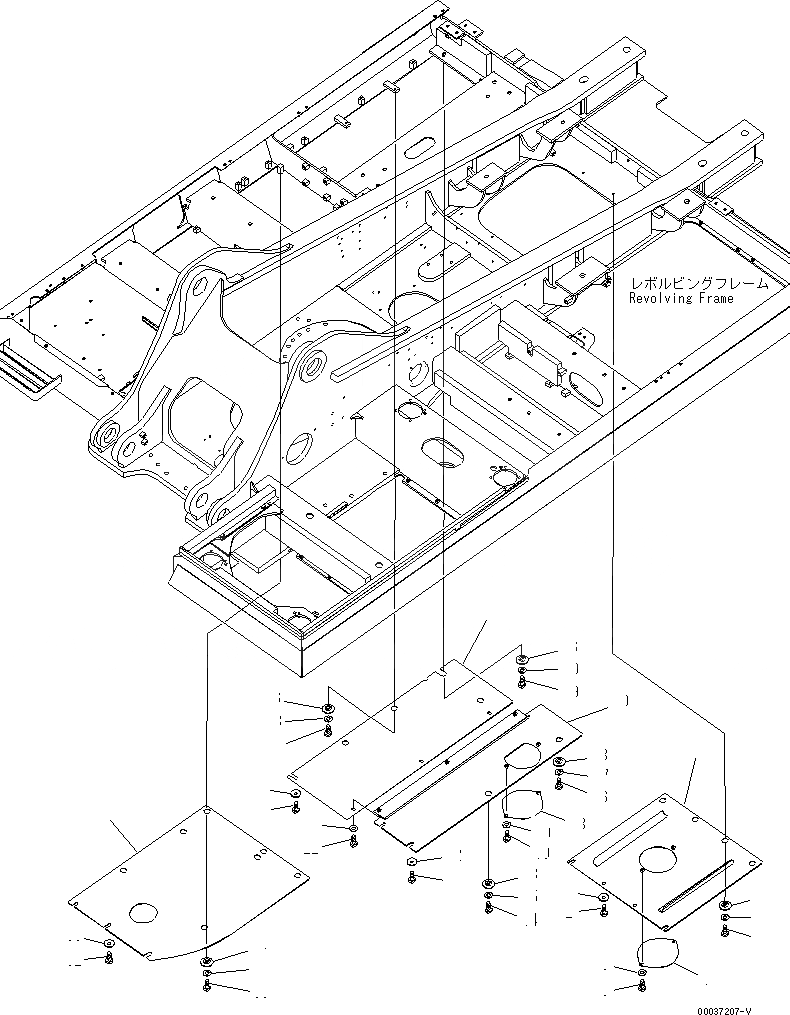 レボルビングフレーム
Revolving Frame

00037207-V