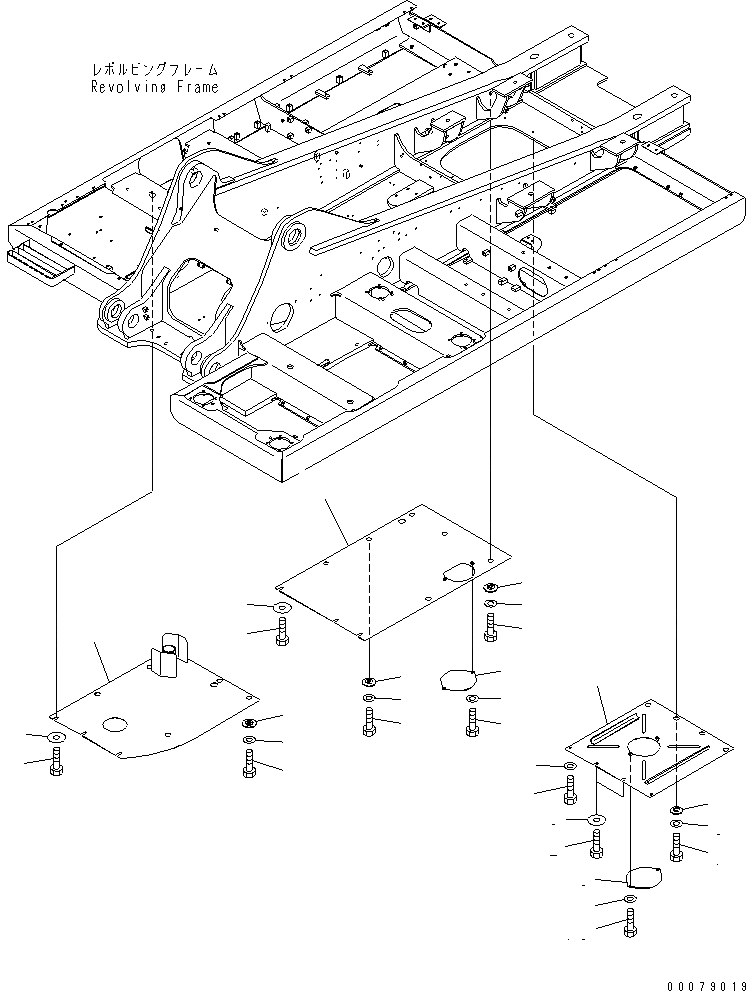 レボルビングフレーム
Revolving Frame

00079019