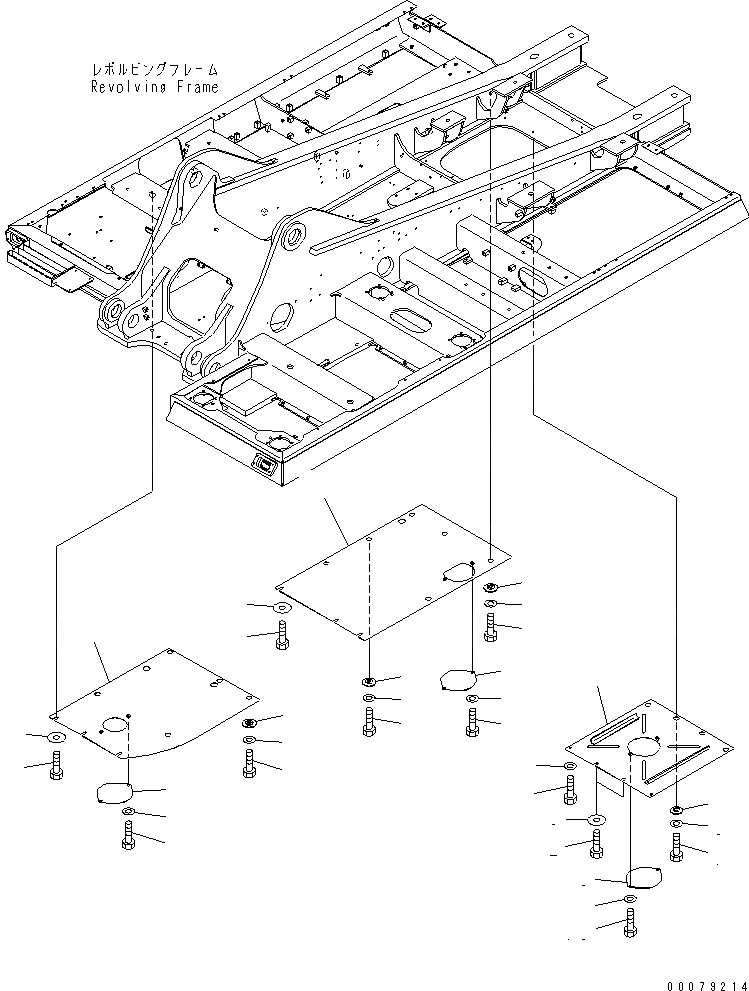 レボルビングフレーム
Revolving Frame

00079214