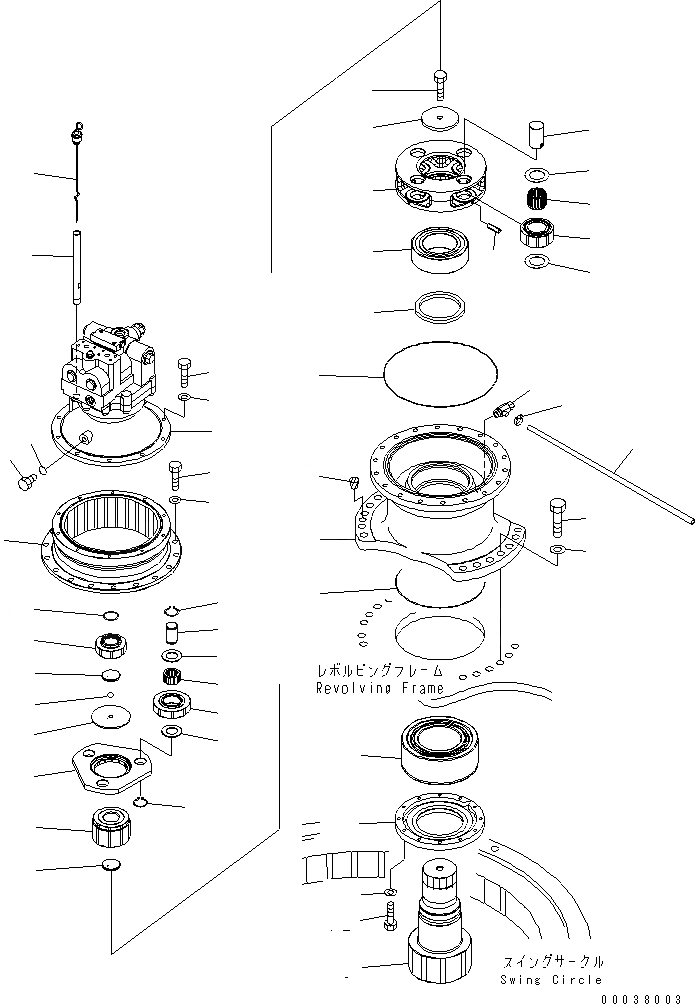 レボルビングフレーム
Revolving Frame

スイングサークル
Swing Circle

00038003