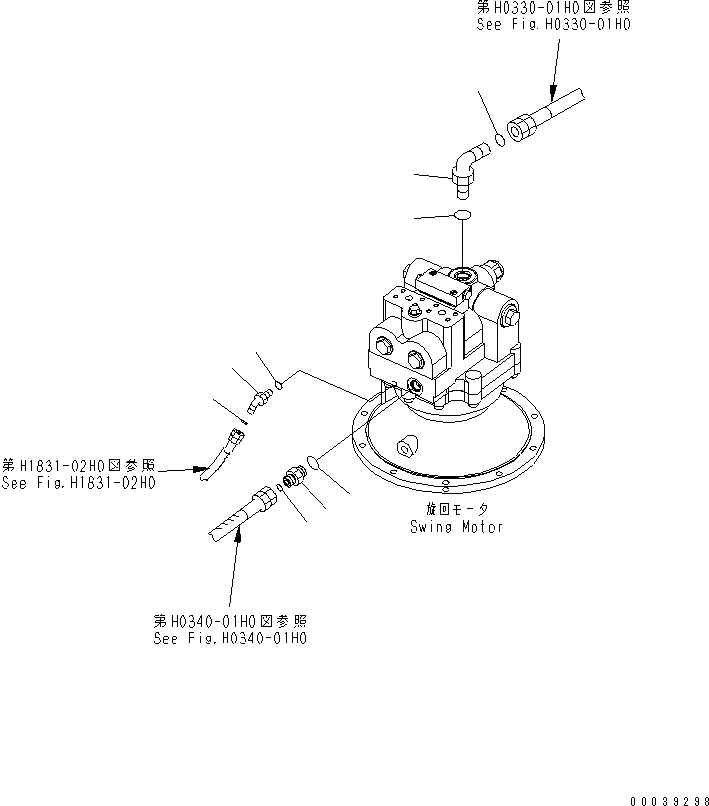 第H0330-01H0図参照
See Fig.H0330-01H0

第H1831-02H0図参照
See Fig.H1831-02H0

旋回モータ
Swing Motor

第H0340-01H0図参照
See Fig.H0340-01H0

00039298