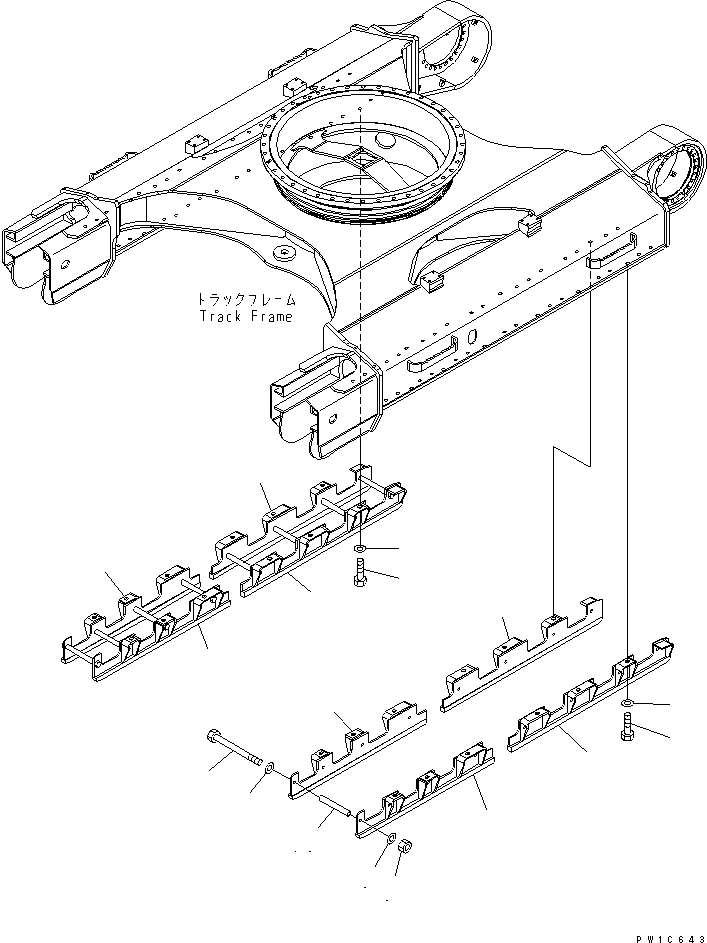 トラックフレーム
Track Frame

PW1C643