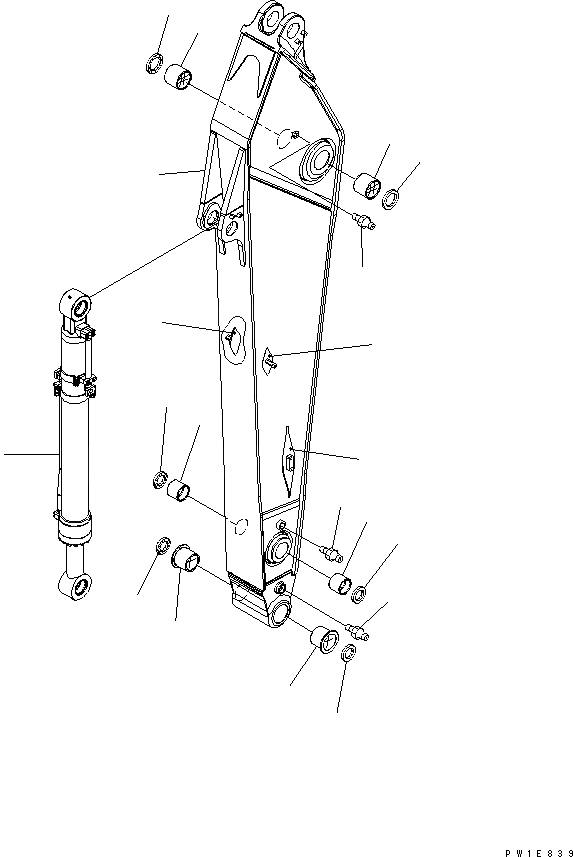 PW1E839