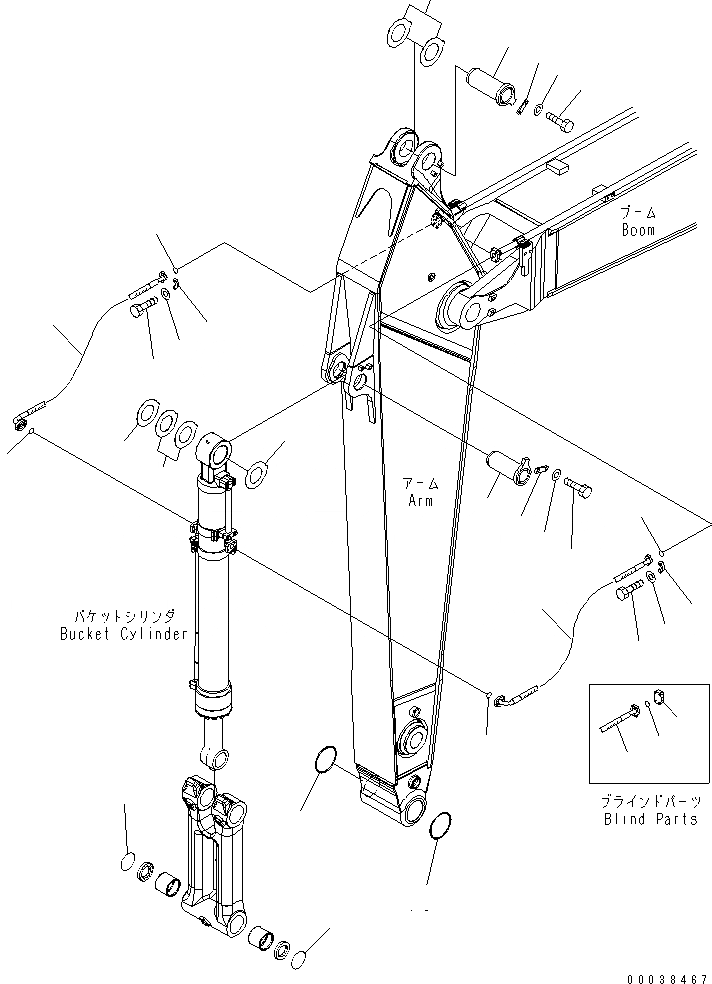 ブーム
Boom

アーム
Arm

バケットシリンダ
Bucket Cylinder

ブラインドパーツ
Blind Parts

00038467