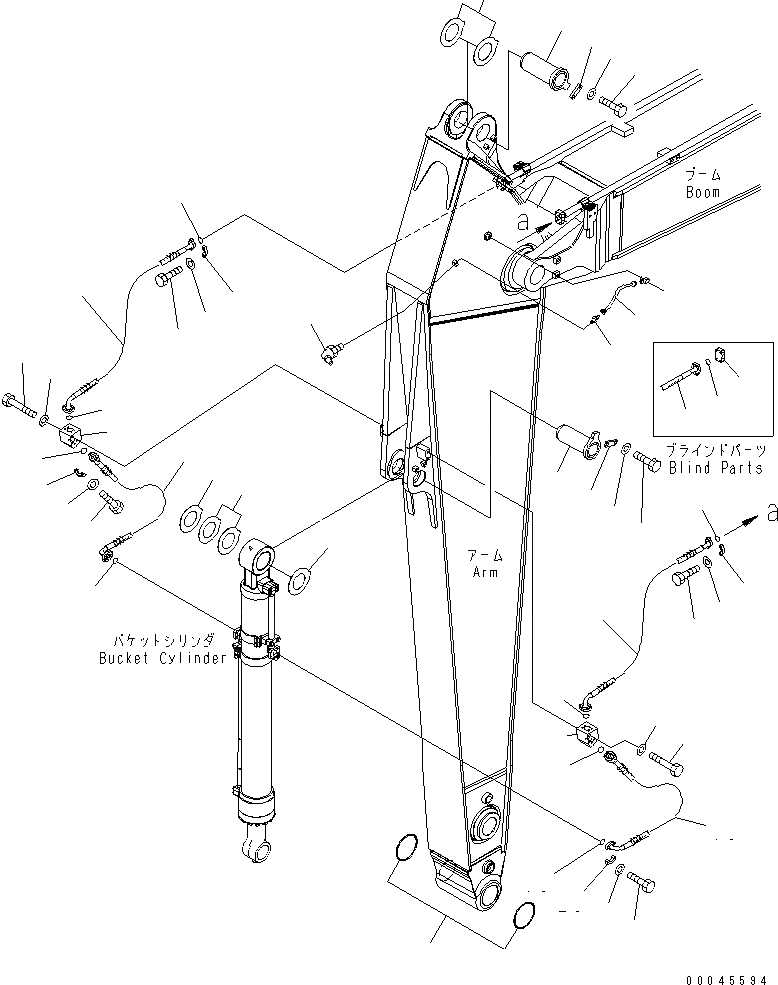 ブーム
Boom

a

ブラインドパーツ
Blind Parts

a

アーム
Arm

バケットシリンダ
Bucket Cylinder

00045594