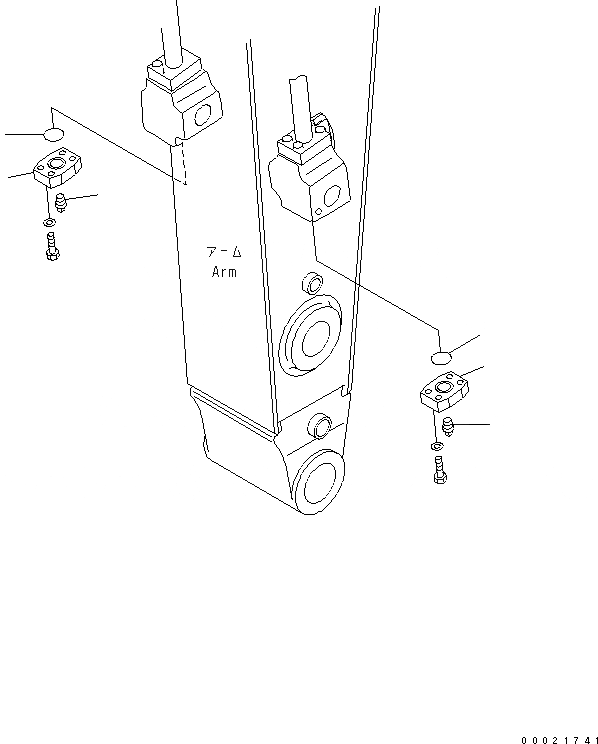 アーム
Arm

00021741