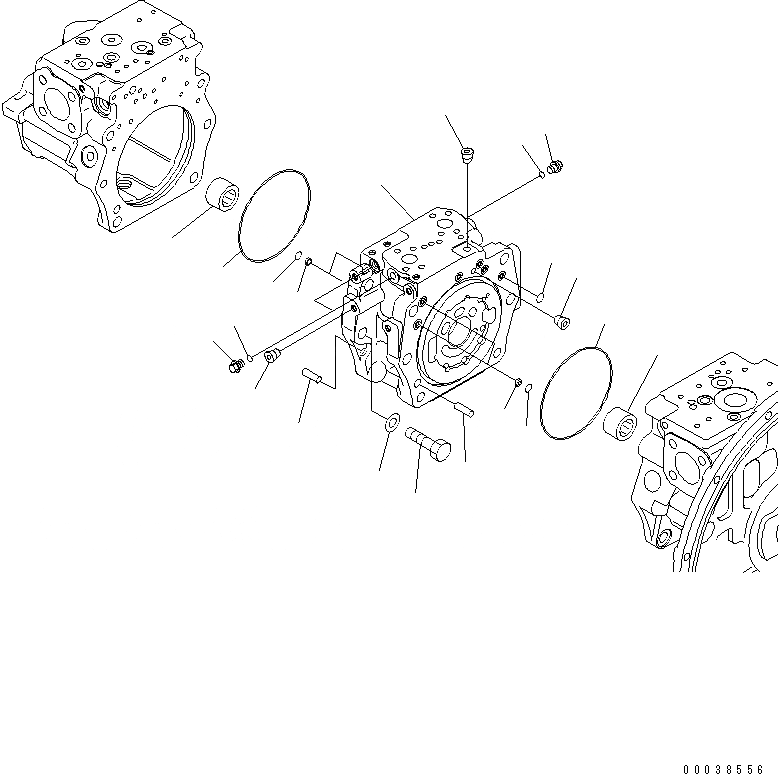 00038556