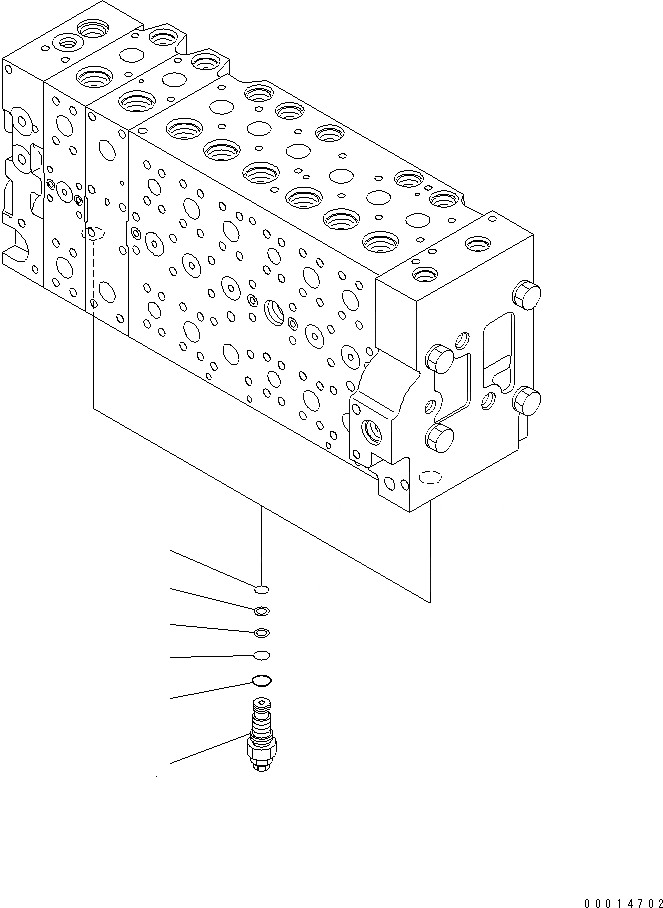 00014702