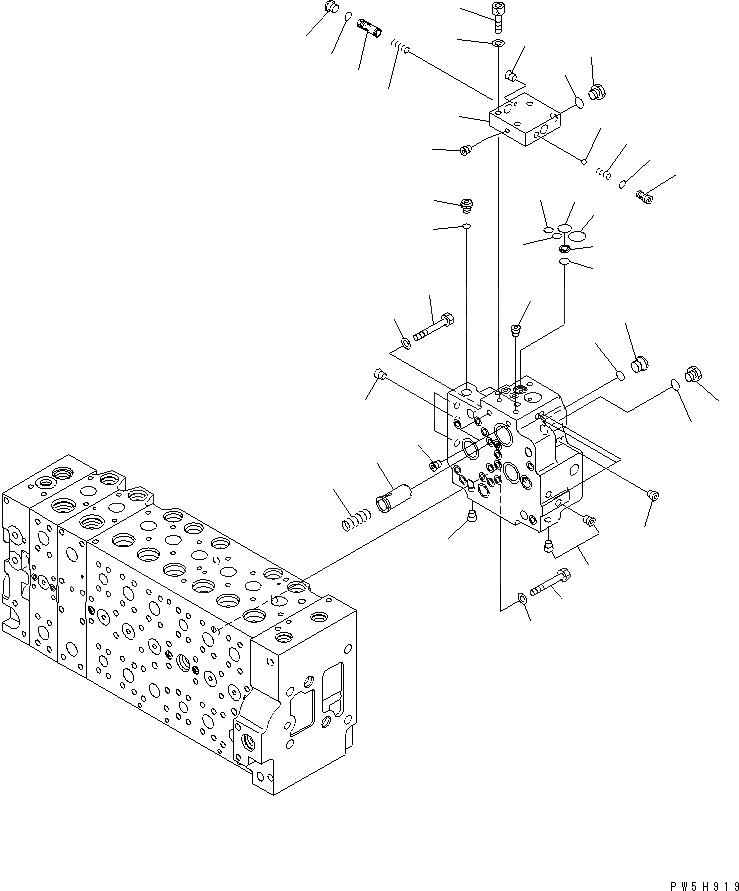 PW5H919