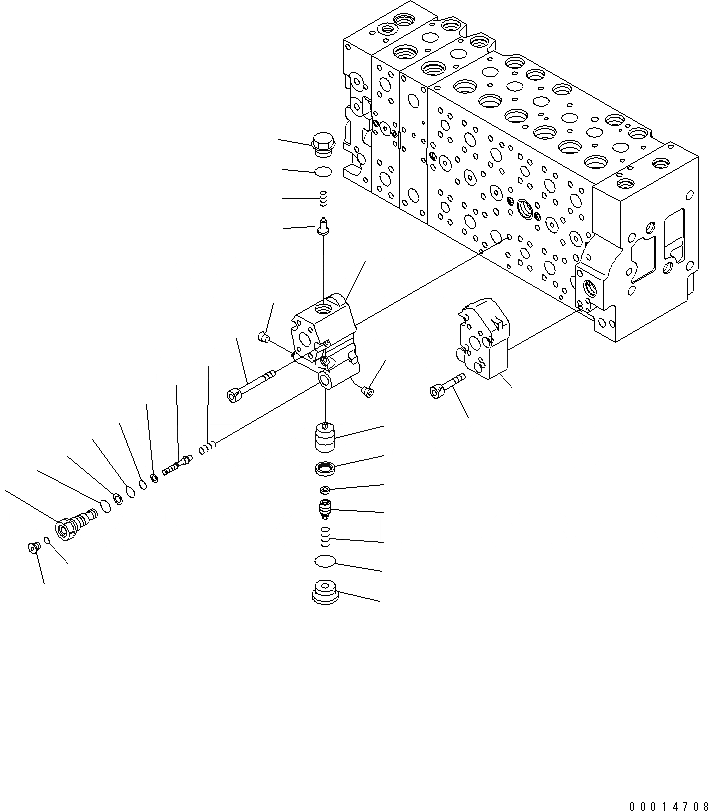 00014708