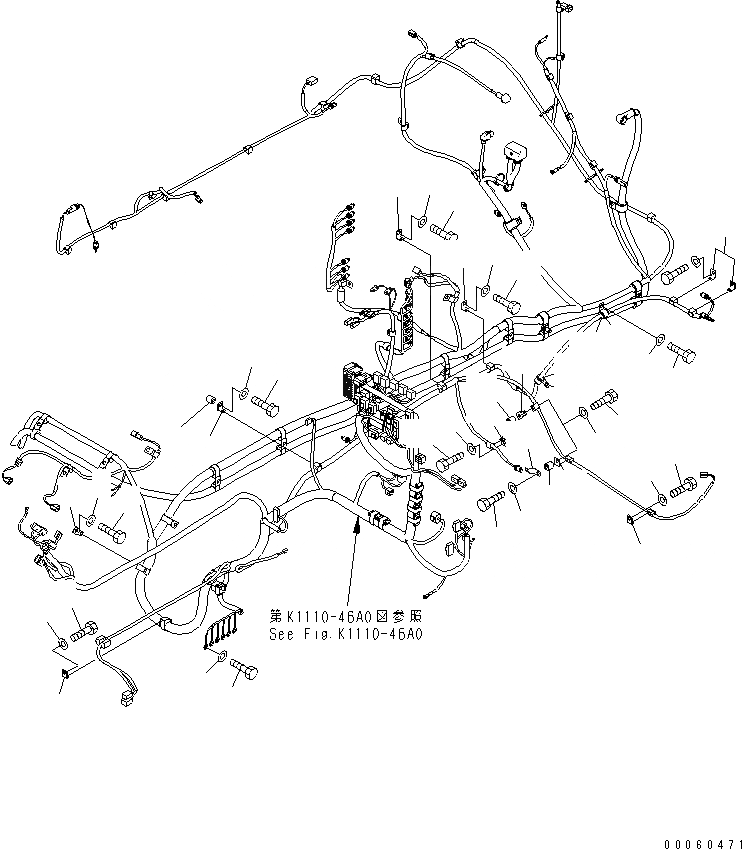 第K1110-46A0図参照
See Fig.K1110-46A0

00060471