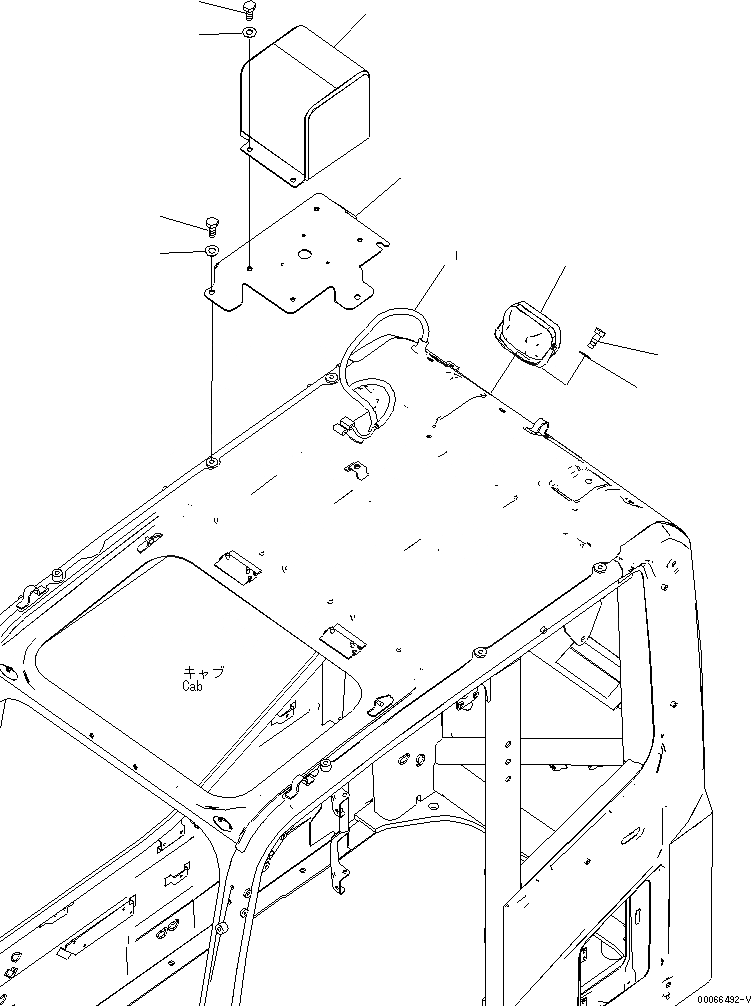 キャブ
Cab

00066492-V