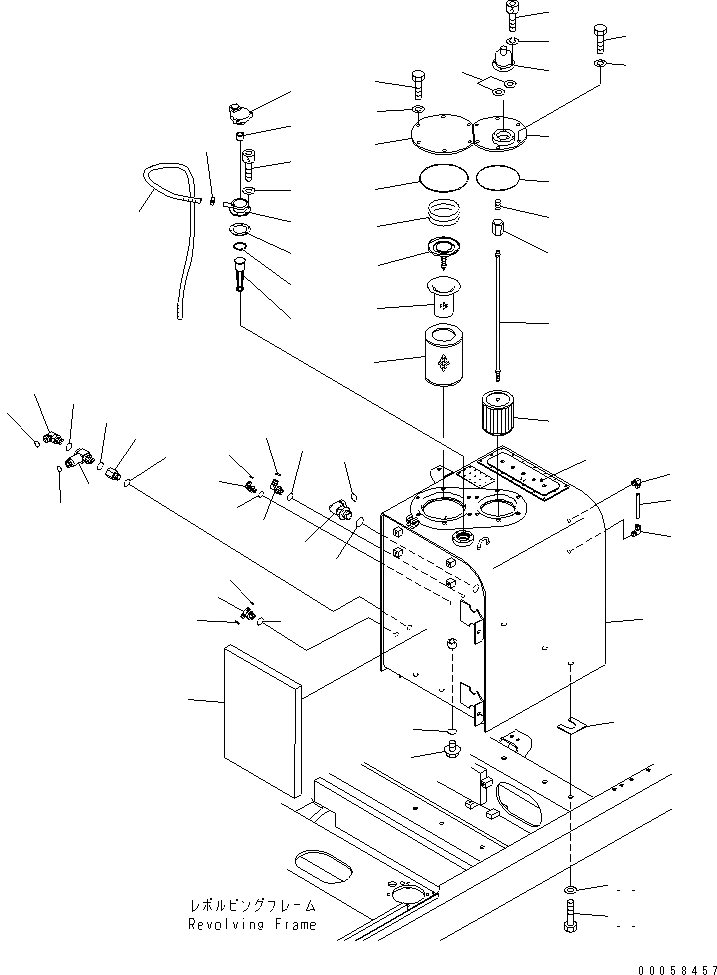 レボルビングフレーム
Revolving Frame

00058457