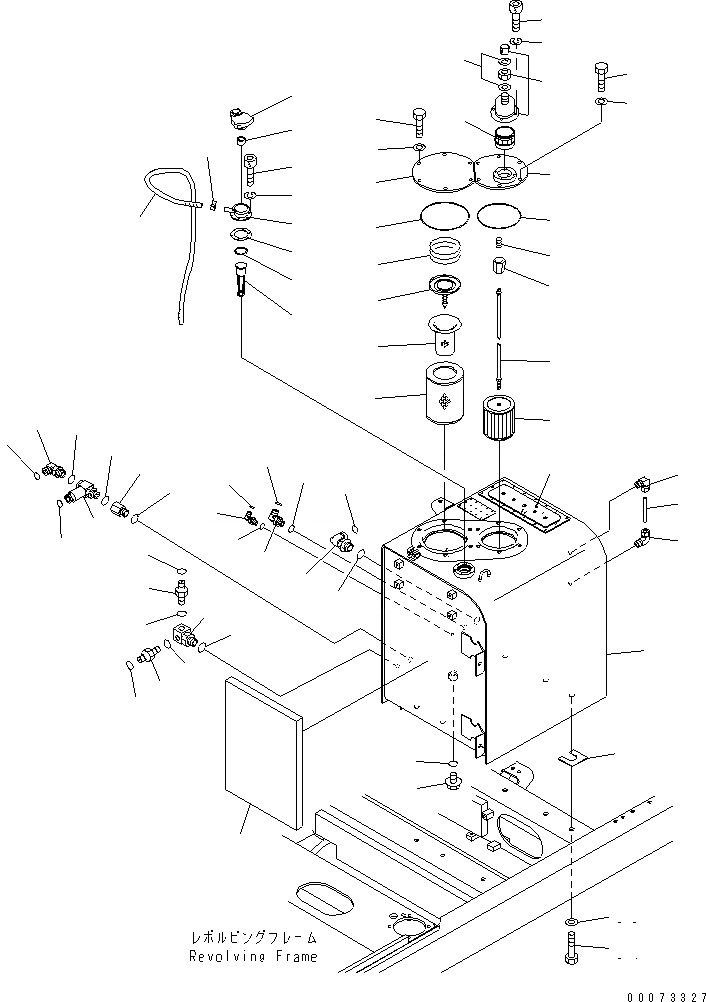 レボルビングフレーム
Revolving Frame

00073327